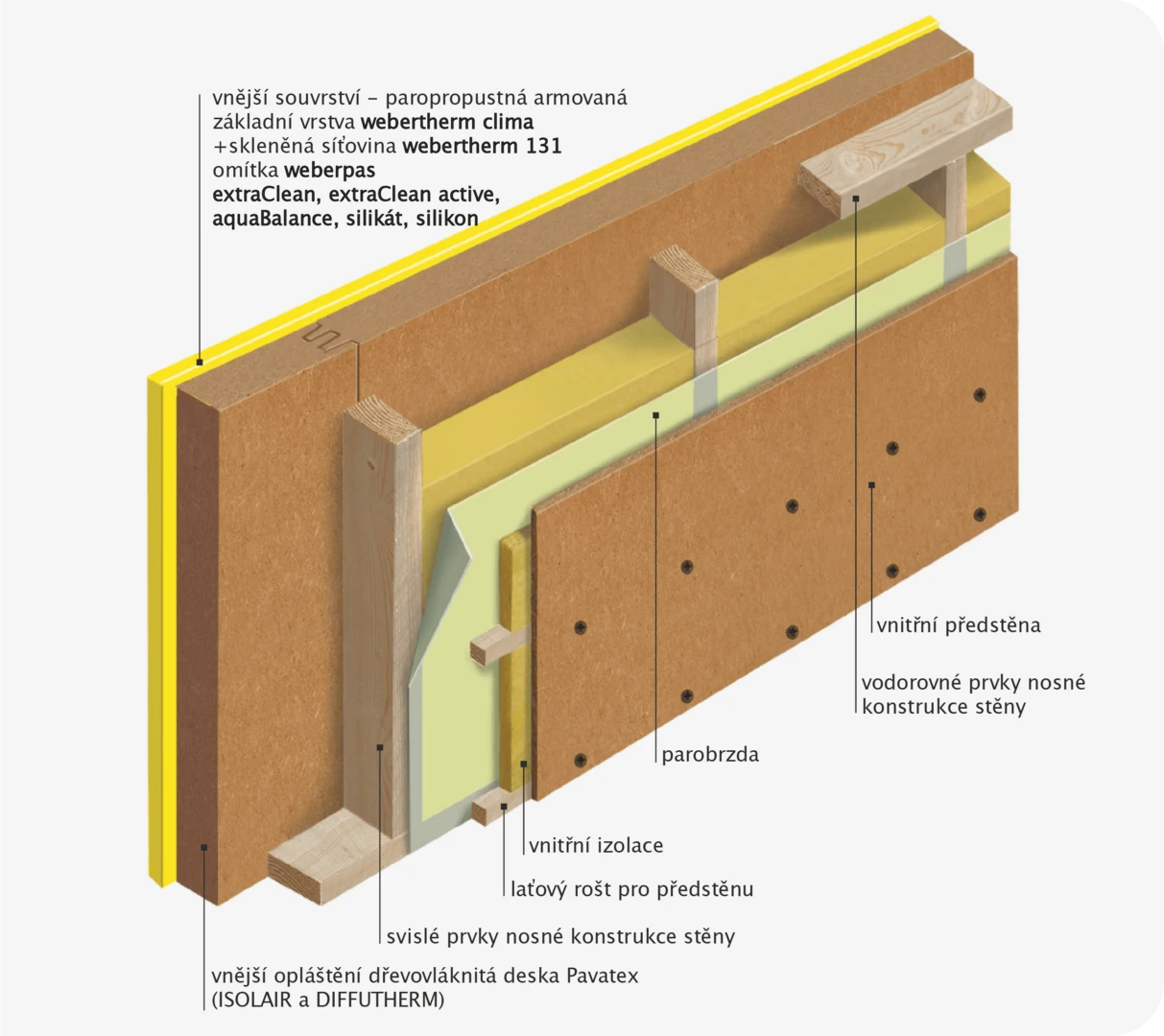 vnější souvrství – paropropustná armovaná základní vrstva webertherm clima +skleněná síťovina webertherm 131 omítka weberpas extraClean, extraClean active, aquaBalance, silikát, silikon

vnitřní předstěna

vodorovné prvky nosné konstrukce stěny

parobrzda

vnitřní izolace

laťový rošt pro předstěnu

svislé prvky nosné konstrukce stěny

vnější opláštění dřevovláknitá deska Pavatex (ISOLAIR a DIFFUTHERM)