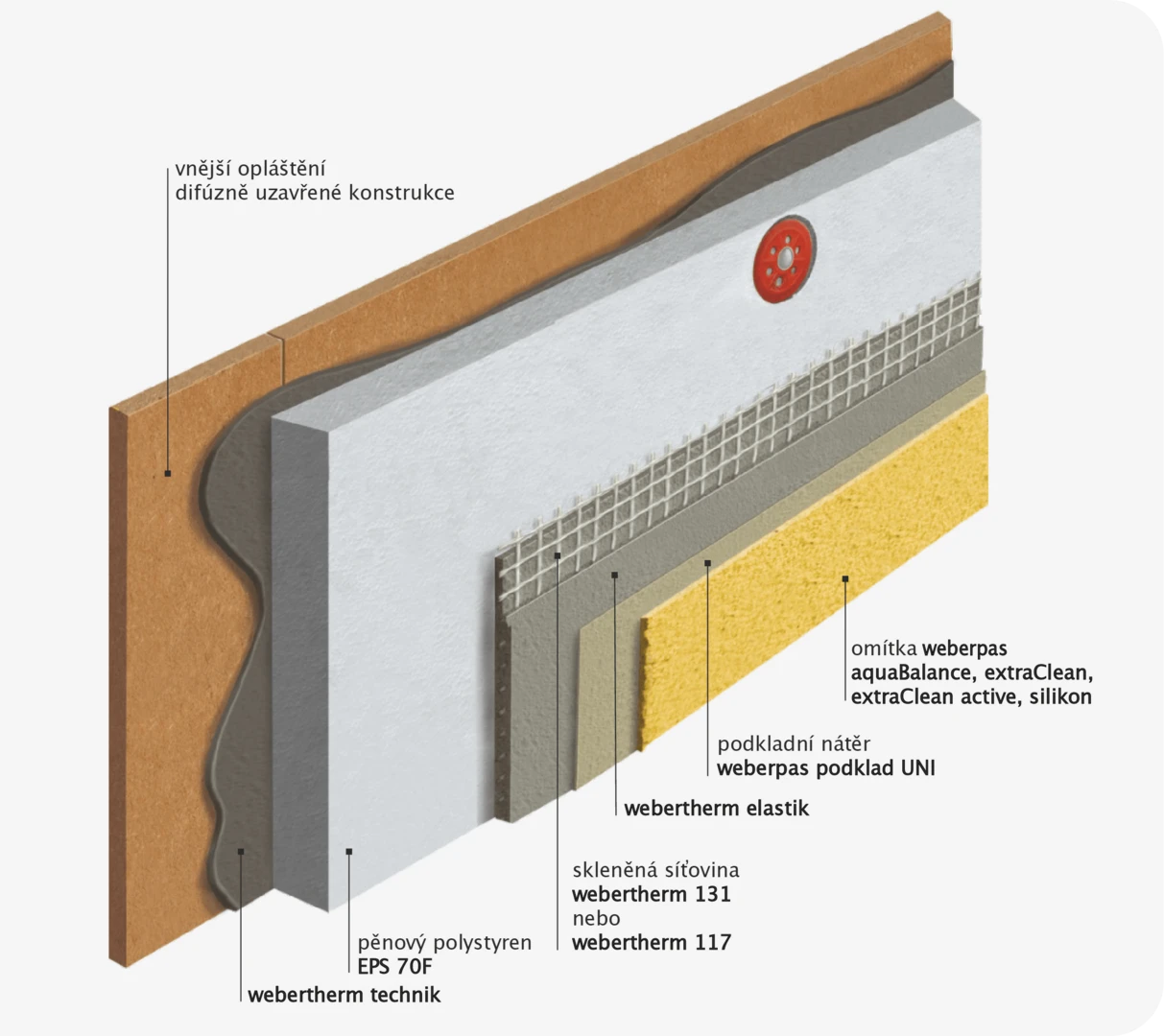 vnější opláštění
difúzně uzavřené konstrukce

omítka weberpas
aquaBalance, extraClean,
extraClean active, silikon

podkladní nátěr
weberpas podklad UNI

webertherm elastik

skleněná síťovina
webertherm 131
nebo
webertherm 117

pěnový polystyren
EPS 70F

webertherm technik